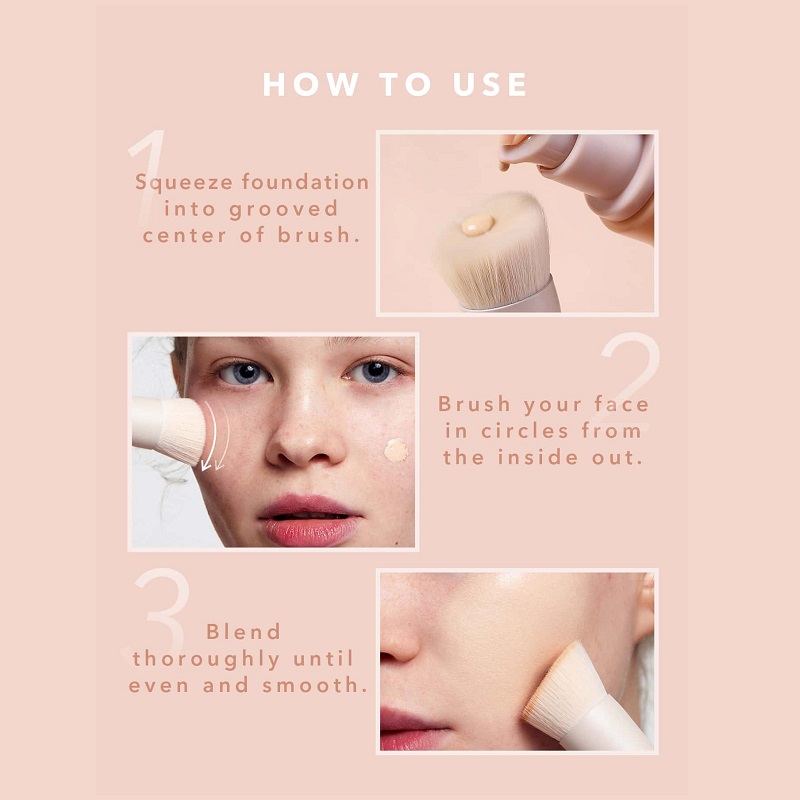 HOW TO USE

1

Squeeze foundation into grooved center of brush.

2

Brush your face in circles from the inside out.

3

Blend thoroughly until even and smooth.