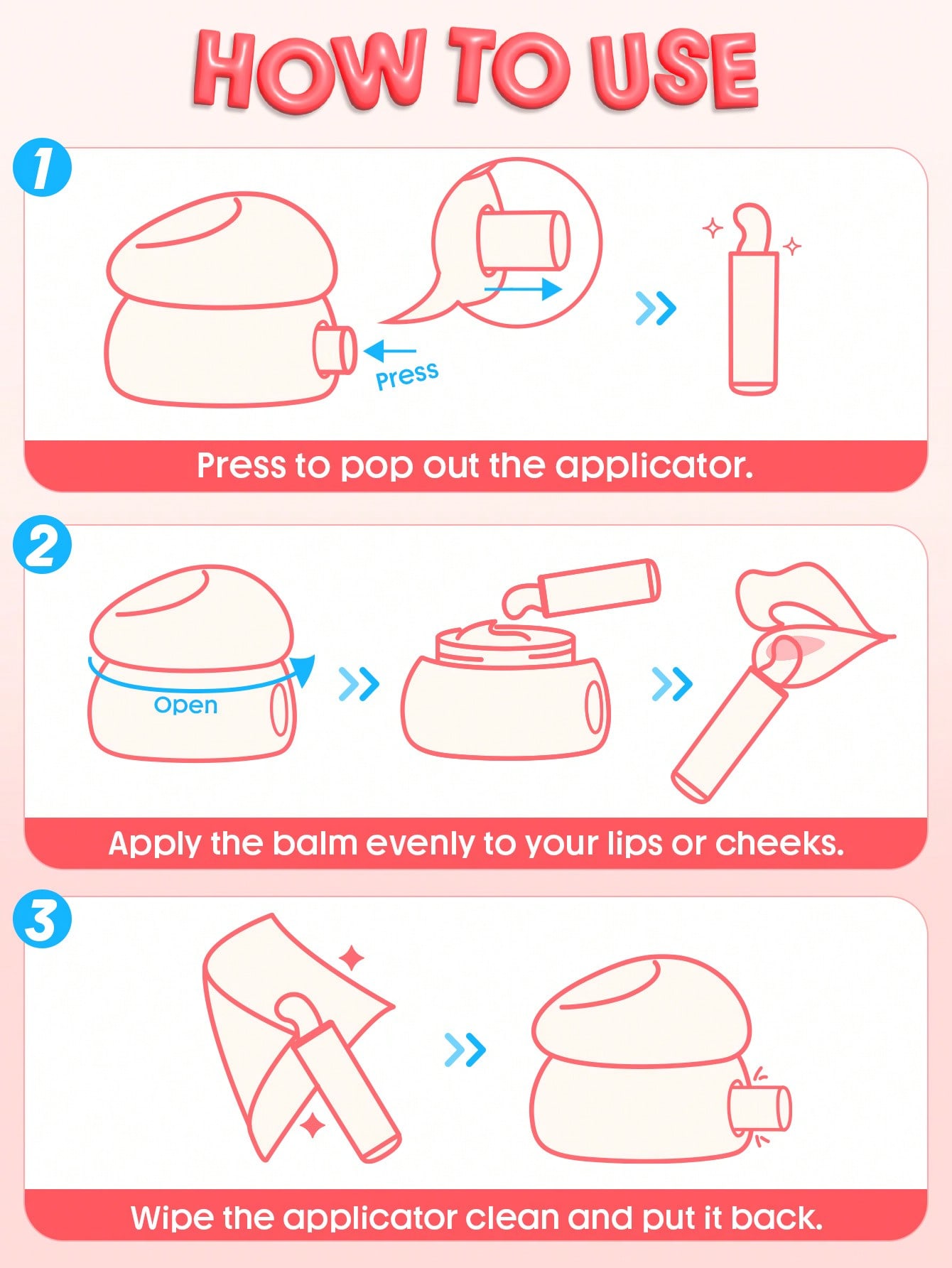 HOW TO USE

1

Press

Press to pop out the applicator.

2

Open

Apply the balm evenly to your lips or cheeks.

3

Wipe the applicator clean and put it back.