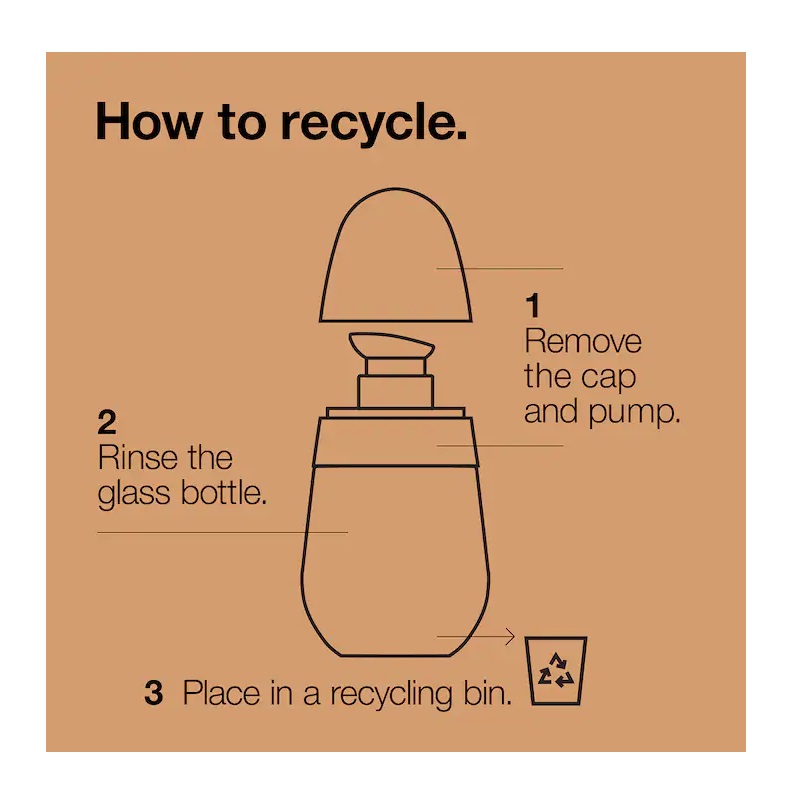 How to recycle.

1
Remove the cap and pump.

2
Rinse the glass bottle.

3 Place in a recycling bin.