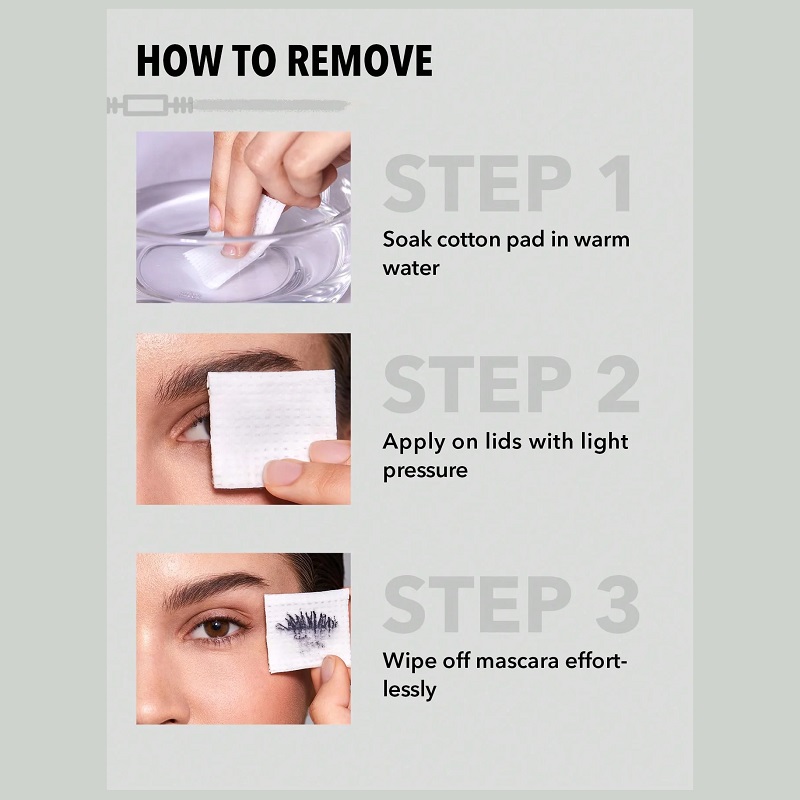 HOW TO REMOVE

STEP 1

Soak cotton pad in warm water

STEP 2

Apply on lids with light pressure

STEP 3

Wipe off mascara effortlessly