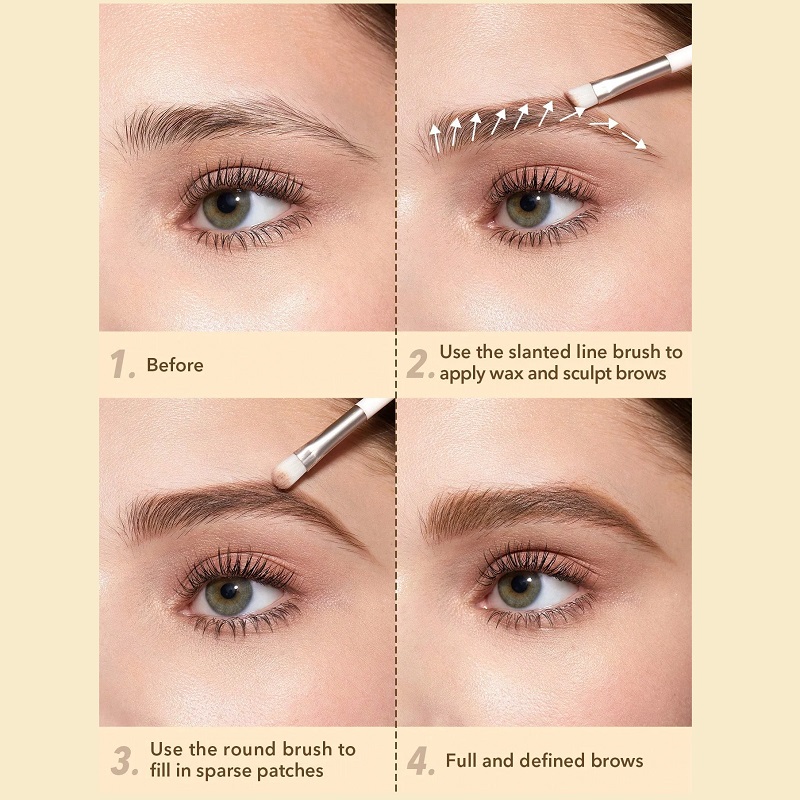 1. Before

2. Use the slanted line brush to apply wax and sculpt brows

3. Use the round brush to fill in sparse patches

4. Full and defined brows