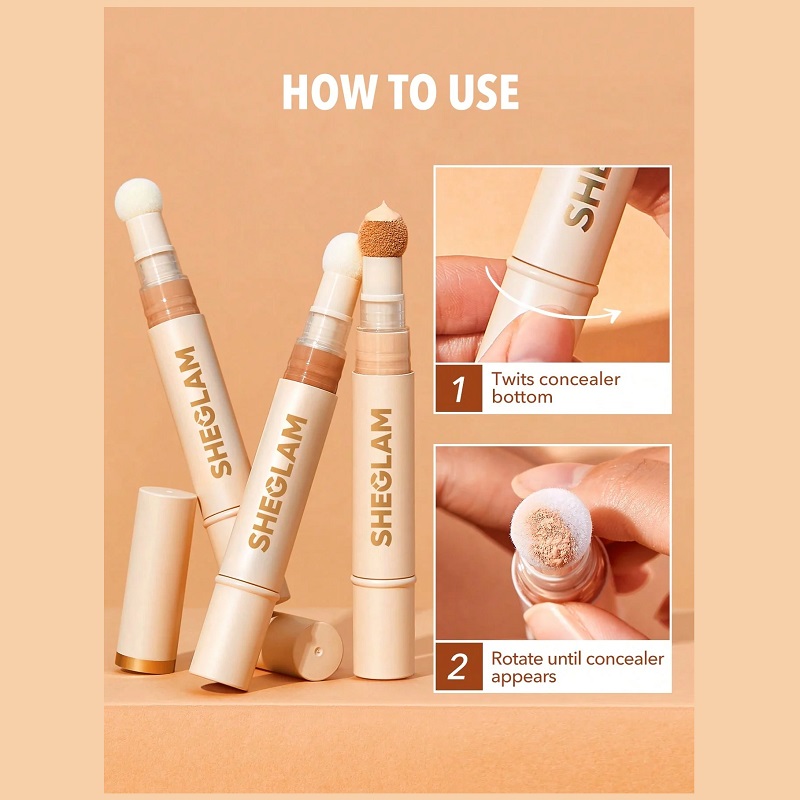 HOW TO USE

SHEGLAM

SHEGLAM

SHEGLAM

SHE

1 Twits concealer bottom

2 Rotate until concealer appears