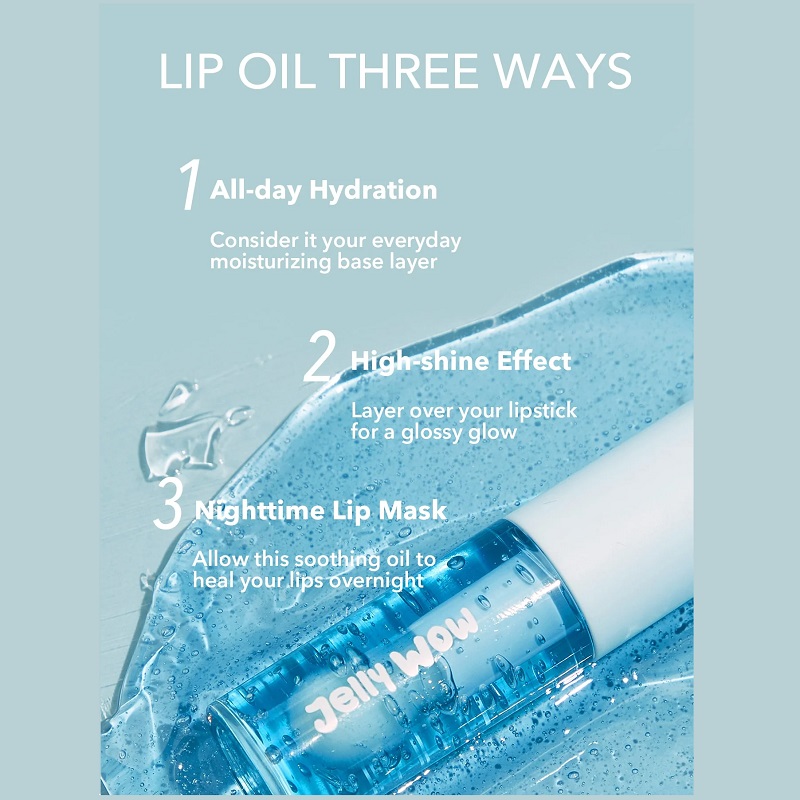 LIP OIL THREE WAYS

1 All-day Hydration

Consider it your everyday moisturizing base layer

2 High-shine Effect

Layer over your lipstick for a glossy glow

3 Nighttime Lip Mask

Allow this soothing oil to heal your lips overnight

Jelly Wow